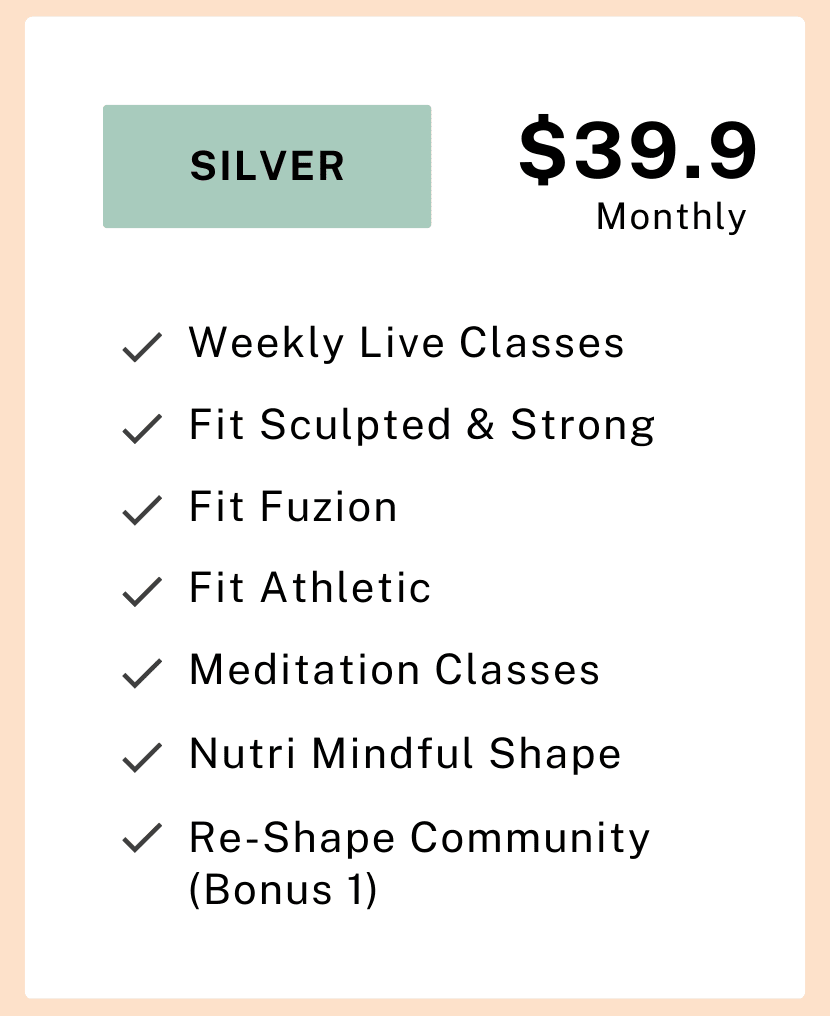 SILVER

$39.9
Monthly

✓ Weekly Live Classes
✓ Fit Sculpted & Strong
✓ Fit Fuzion
✓ Fit Athletic
✓ Meditation Classes
✓ Nutri Mindful Shape
✓ Re-Shape Community (Bonus 1)